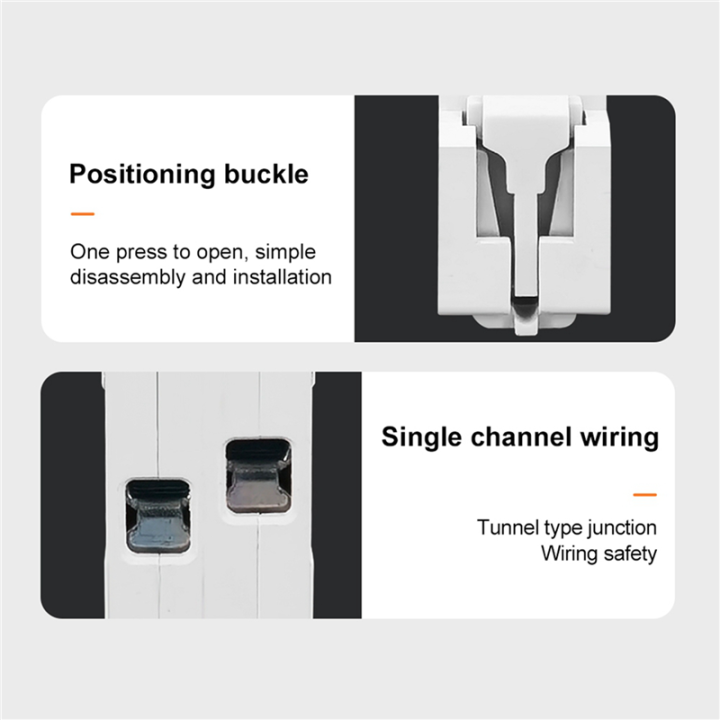 Positioning buckle

One press to open, simple disassembly and installation

Single channel wiring

Tunnel type junction
Wiring safety