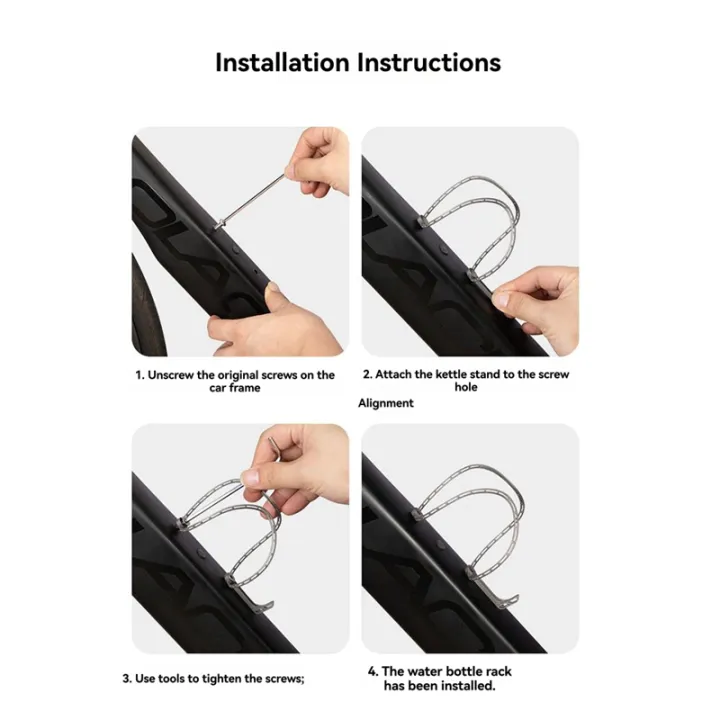 Installation Instructions

1. Unscrew the original screws on the car frame

2. Attach the kettle stand to the screw hole
Alignment

3. Use tools to tighten the screws;

4. The water bottle rack has been installed.