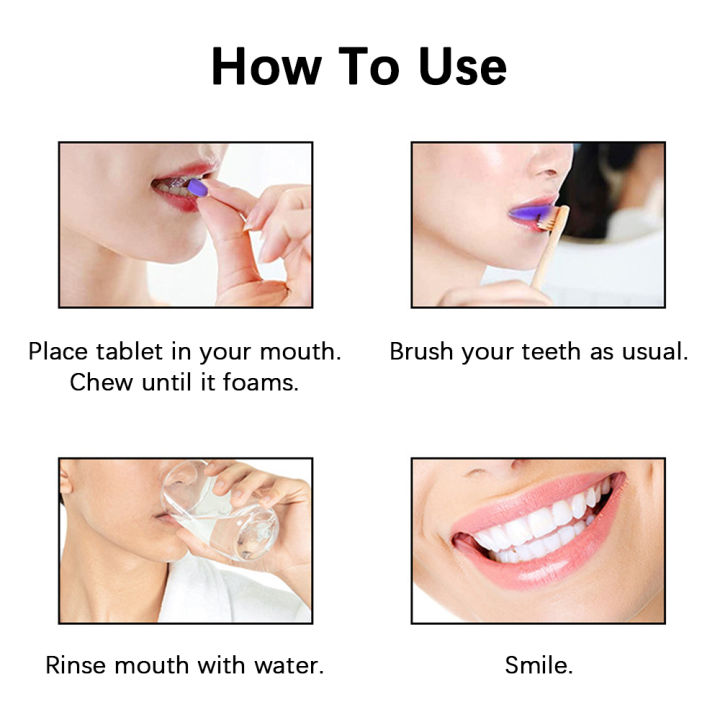 How To Use

Place tablet in your mouth. Chew until it foams.

Brush your teeth as usual.

Rinse mouth with water.

Smile.