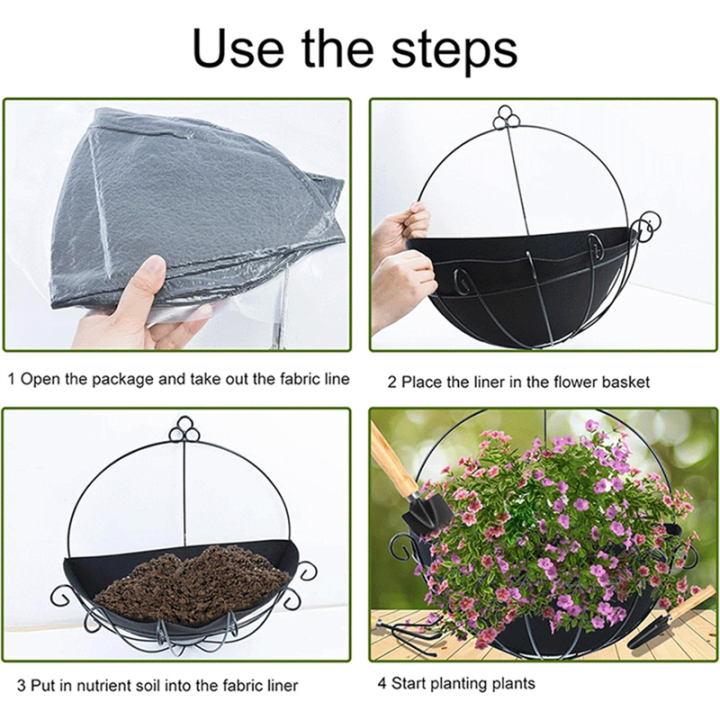 Use the steps

1 Open the package and take out the fabric line

2 Place the liner in the flower basket

3 Put in nutrient soil into the fabric liner

4 Start planting plants