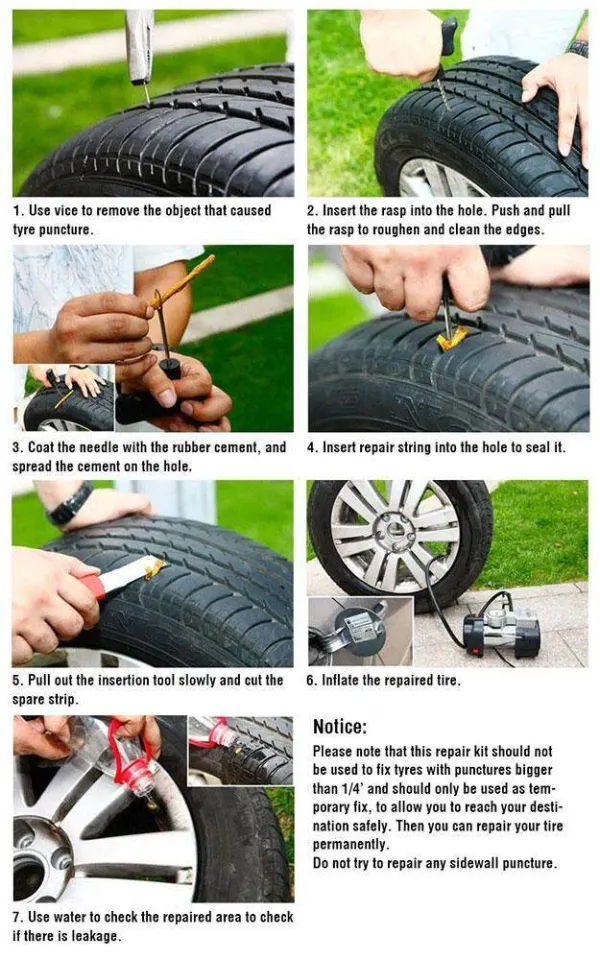 1. Use vice to remove the object that caused tyre puncture.

2. Insert the rasp into the hole. Push and pull the rasp to roughen and clean the edges.

3. Coat the needle with the rubber cement, and spread the cement on the hole.

4. Insert repair string into the hole to seal it.

5. Pull out the insertion tool slowly and cut the spare strip.

6. Inflate the repaired tire.

7. Use water to check the repaired area to check if there is leakage.

Notice:

Please note that this repair kit should not be used to fix tyres with punctures bigger than 1/4' and should only be used as temporary fix, to allow you to reach your destination safely. Then you can repair your tire permanently.
Do not try to repair any sidewall puncture.