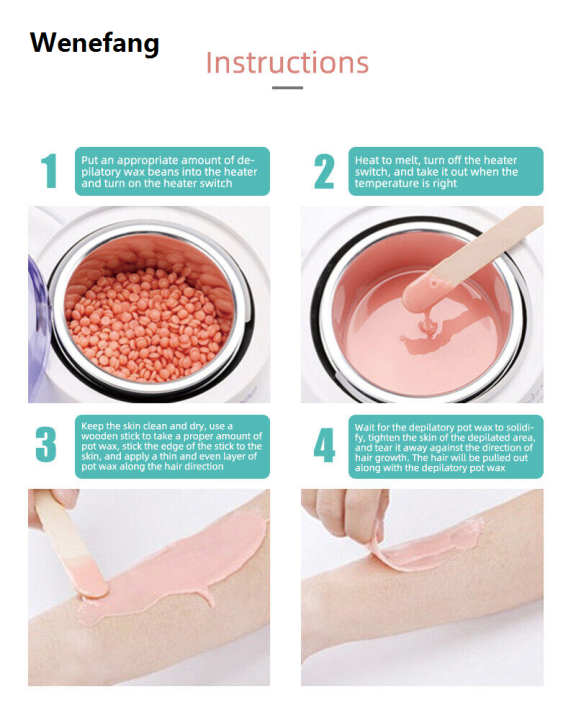 Wenefang

Instructions

1 Put an appropriate amount of depilatory wax beans into the heater and turn on the heater switch

2 Heat to melt, turn off the heater switch, and take it out when the temperature is right

3 Keep the skin clean and dry, use a wooden stick to take a proper amount of pot wax, stick the edge of the stick to the skin, and apply a thin and even layer of pot wax along the hair direction

4 Wait for the depilatory pot wax to solidify, tighten the skin of the depilated area, and tear it away against the direction of hair growth. The hair will be pulled out along with the depilatory pot wax