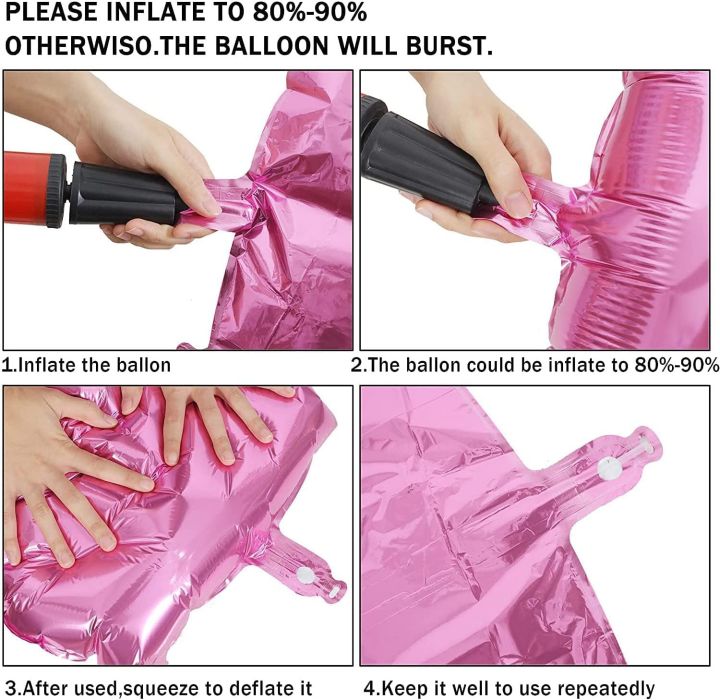 PLEASE INFLATE TO 80%-90%
OTHERWISO.THE BALLOON WILL BURST.

1.Inflate the ballon

2.The ballon could be inflate to 80%-90%

3.After used,squeeze to deflate it

4.Keep it well to use repeatedly