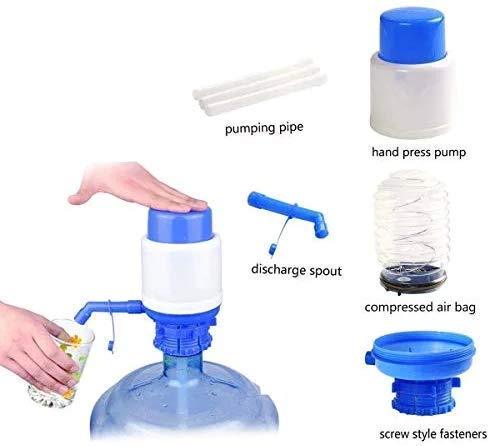 pumping pipe

hand press pump

discharge spout

compressed air bag

screw style fasteners