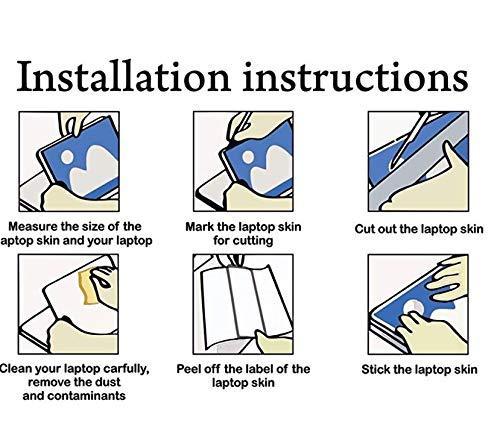 Installation instructions

Measure the size of the aptop skin and your laptop

Mark the laptop skin for cutting

Cut out the laptop skin

Clean your laptop carfully, remove the dust and contaminants

Peel off the label of the laptop skin

Stick the laptop skin