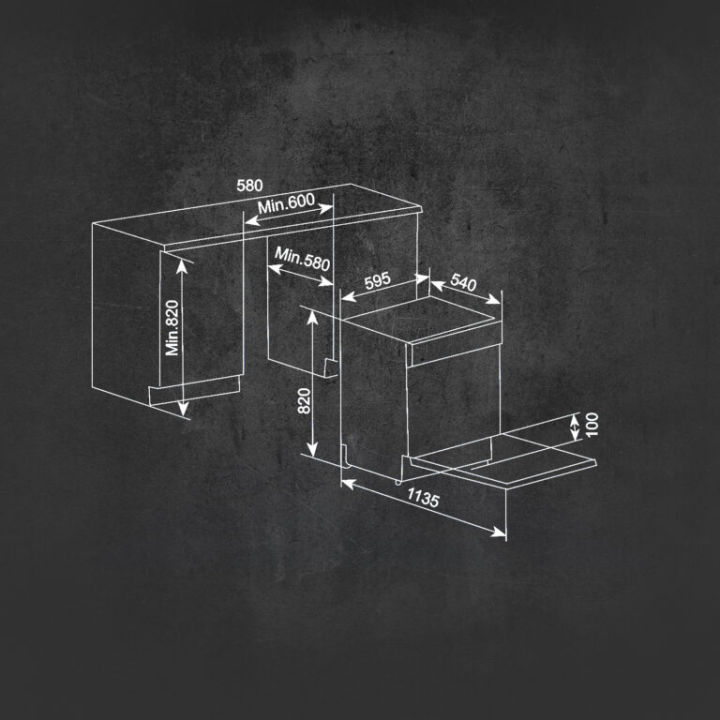 580
Min.600
Min.580
Min.820
595
540
820
100
1135