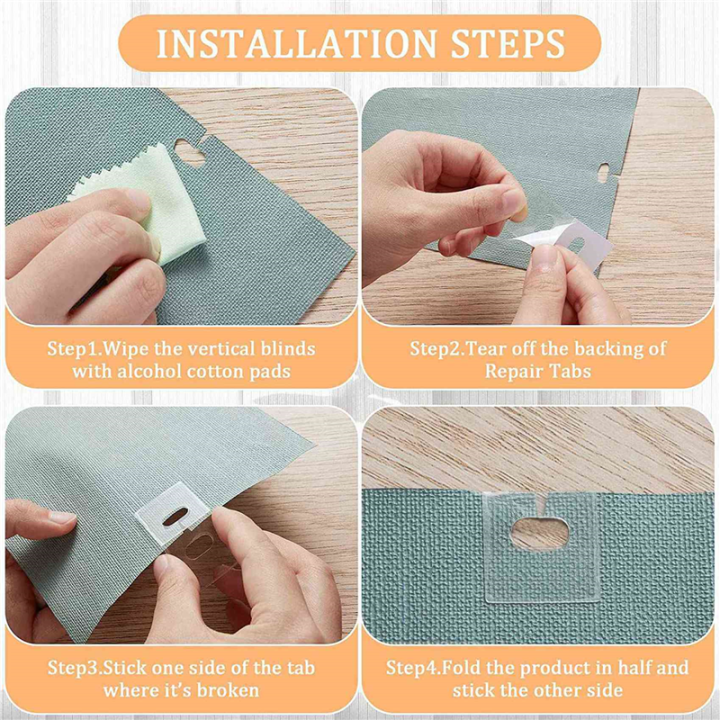 INSTALLATION STEPS

Step1.Wipe the vertical blinds with alcohol cotton pads

Step2.Tear off the backing of Repair Tabs

Step3.Stick one side of the tab where it's broken

Step4.Fold the product in half and stick the other side