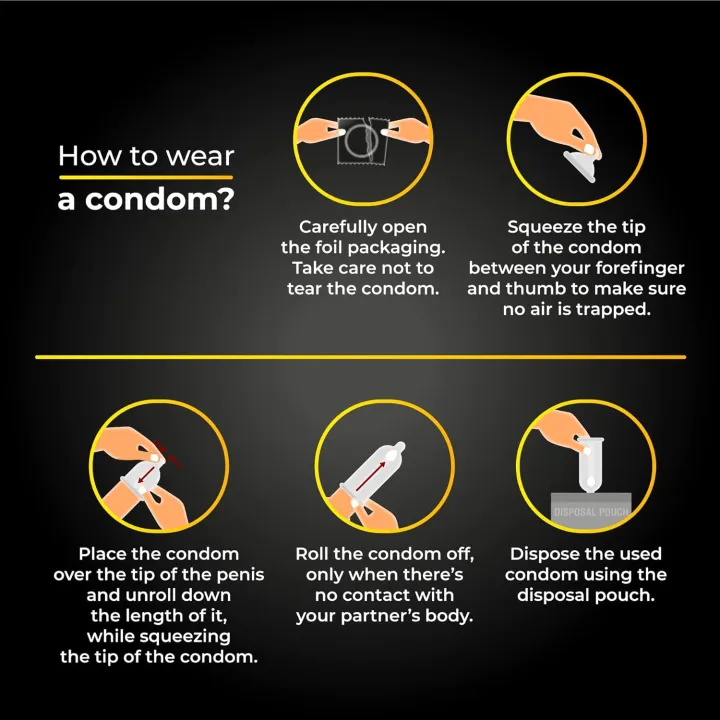 How to wear a condom?

Carefully open the foil packaging. Take care not to tear the condom.

Squeeze the tip of the condom between your forefinger and thumb to make sure no air is trapped.

Place the condom over the tip of the penis and unroll down the length of it, while squeezing the tip of the condom.

Roll the condom off, only when there's no contact with your partner's body.

DISPOSAL POUCH

Dispose the used condom using the disposal pouch.