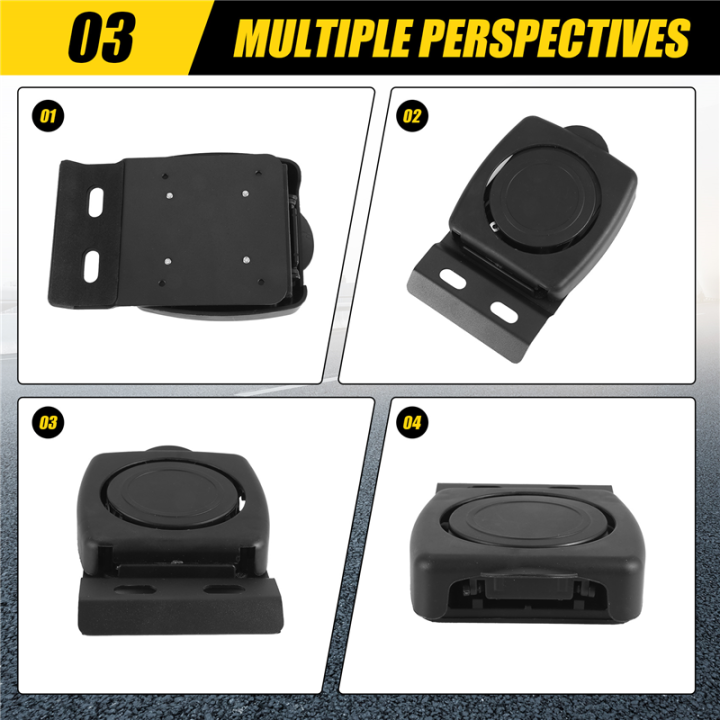 03 MULTIPLE PERSPECTIVES

01

02

03

04