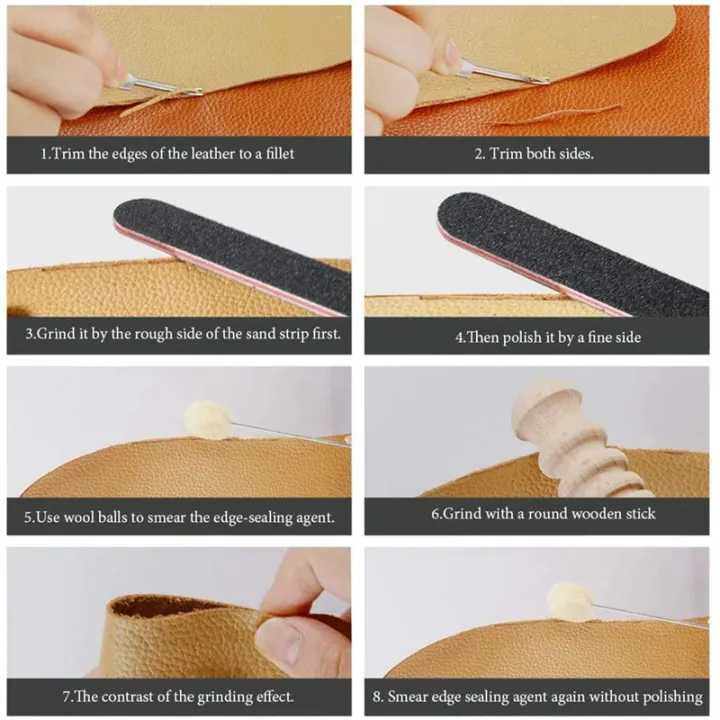 1.Trim the edges of the leather to a fillet

2. Trim both sides.

3.Grind it by the rough side of the sand strip first.

4.Then polish it by a fine side

5.Use wool balls to smear the edge-sealing agent.

6.Grind with a round wooden stick

7.The contrast of the grinding effect.

8. Smear edge sealing agent again without polishing