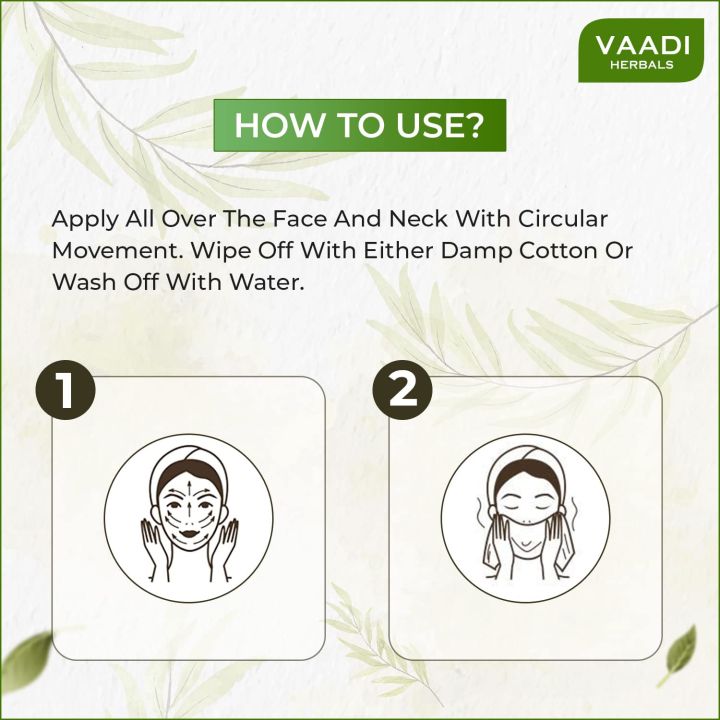 VAADI
HERBALS

HOW TO USE?

Apply All Over The Face And Neck With Circular Movement. Wipe Off With Either Damp Cotton Or Wash Off With Water.

1

2