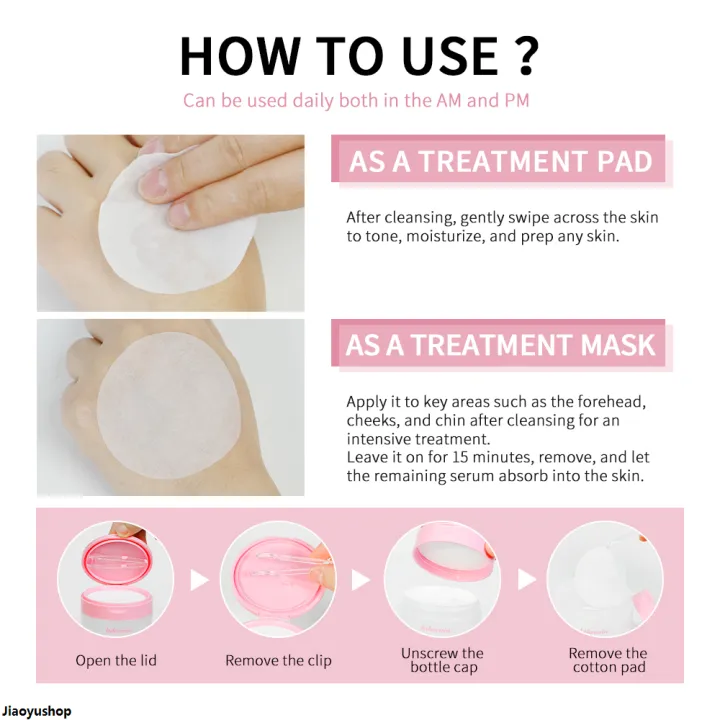 HOW TO USE ?

Can be used daily both in the AM and PM

AS A TREATMENT PAD

After cleansing, gently swipe across the skin to tone, moisturize, and prep any skin.

AS A TREATMENT MASK

Apply it to key areas such as the forehead, cheeks, and chin after cleansing for an intensive treatment.
Leave it on for 15 minutes, remove, and let the remaining serum absorb into the skin.

Open the lid

Remove the clip

Unscrew the bottle cap

Remove the cotton pad

Jiaoyushop