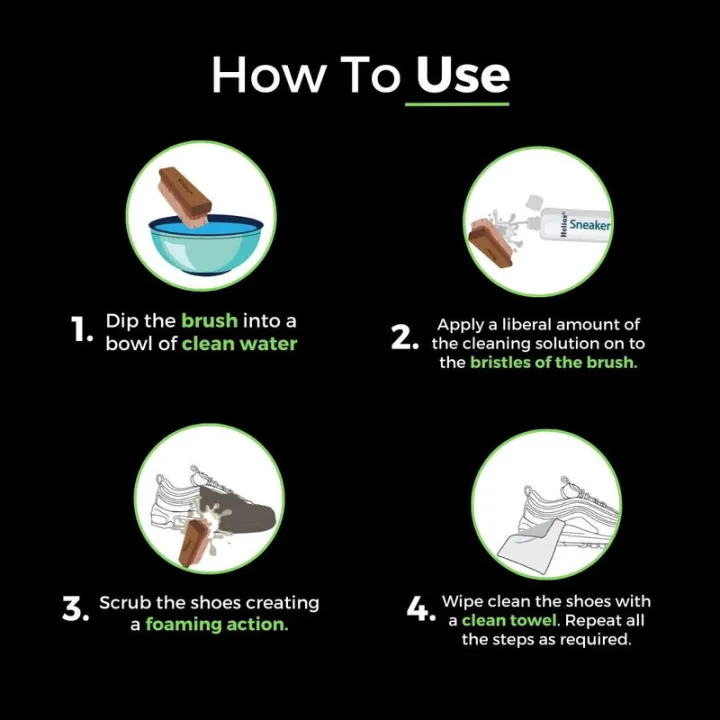 How To Use

Helios Sneaker

1. Dip the brush into a bowl of clean water

2. Apply a liberal amount of the cleaning solution on to the bristles of the brush.

3. Scrub the shoes creating a foaming action.

4. Wipe clean the shoes with a clean towel. Repeat all the steps as required.