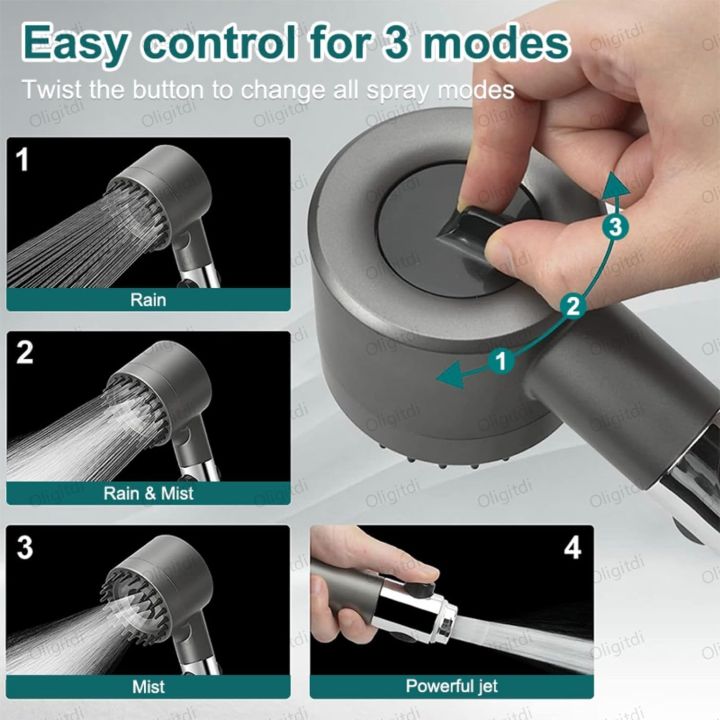 Easy control for 3 modes

Twist the button to change all spray modes

1
Rain

2
Rain & Mist

3
Mist

4
Powerful jet

3
2
1

Oligitdi