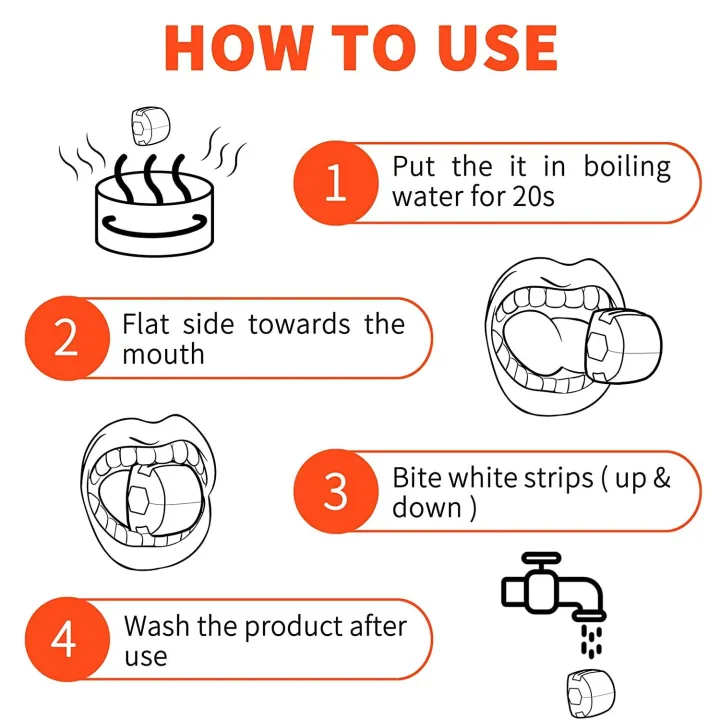 HOW TO USE

1 Put the it in boiling water for 20s

2 Flat side towards the mouth

3 Bite white strips ( up & down )

4 Wash the product after use