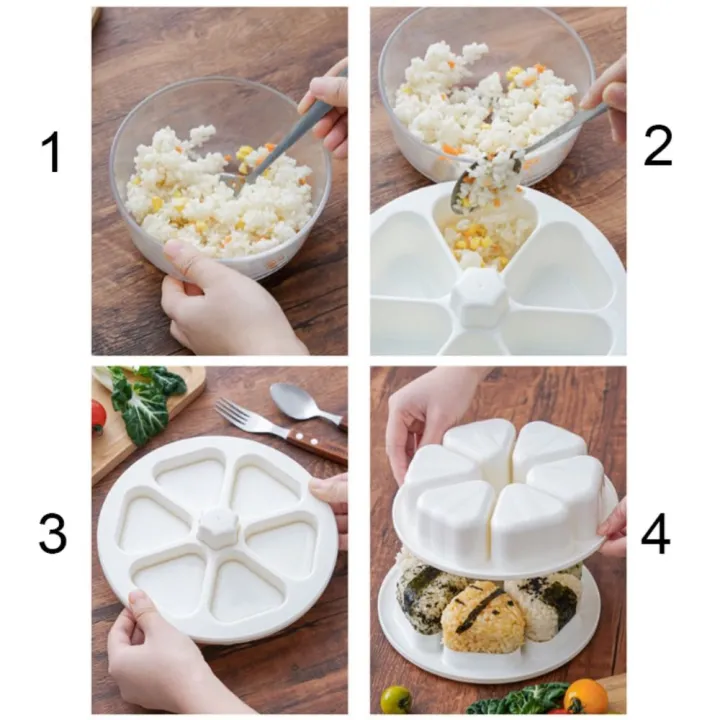 1

2

3

4