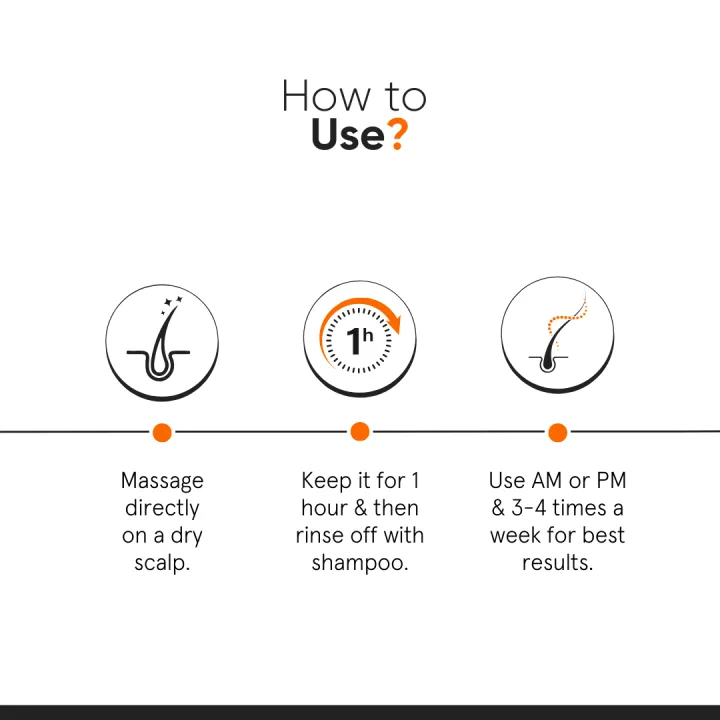 How to
Use?

1h

Massage directly on a dry scalp.

Keep it for 1 hour & then rinse off with shampoo.

Use AM or PM & 3-4 times a week for best results.