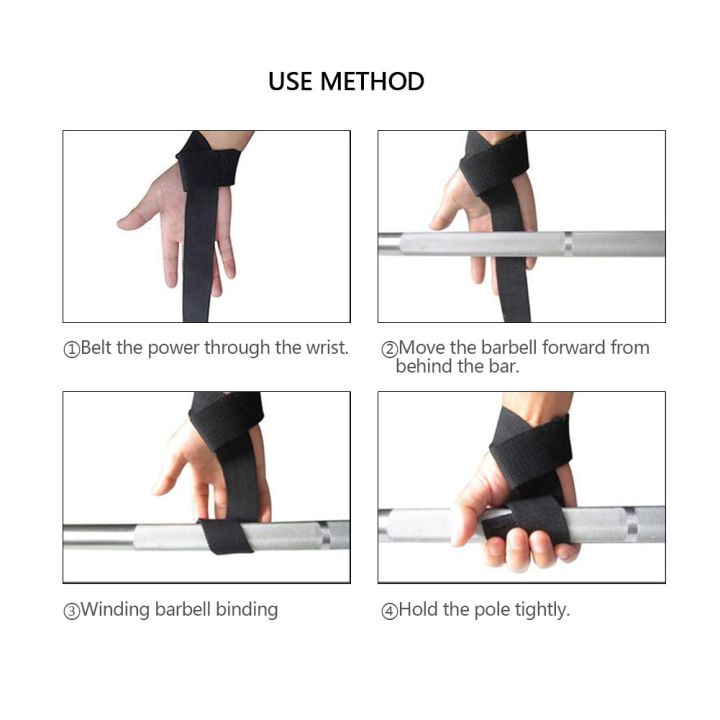 USE METHOD

①Belt the power through the wrist.

②Move the barbell forward from behind the bar.

③Winding barbell binding

④Hold the pole tightly.