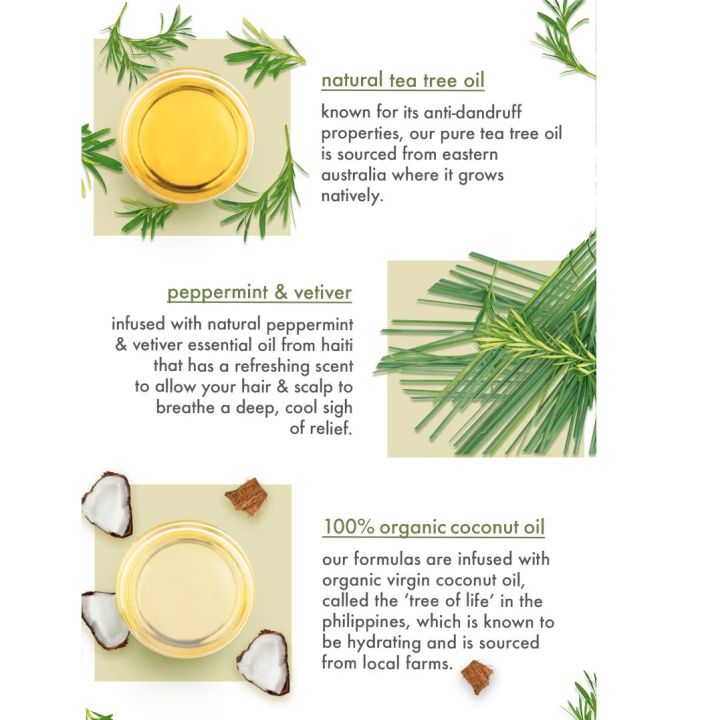 natural tea tree oil

known for its anti-dandruff properties, our pure tea tree oil is sourced from eastern australia where it grows natively.

peppermint & vetiver

infused with natural peppermint & vetiver essential oil from haiti that has a refreshing scent to allow your hair & scalp to breathe a deep, cool sigh of relief.

100% organic coconut oil

our formulas are infused with organic virgin coconut oil, called the 'tree of life' in the philippines, which is known to be hydrating and is sourced from local farms.