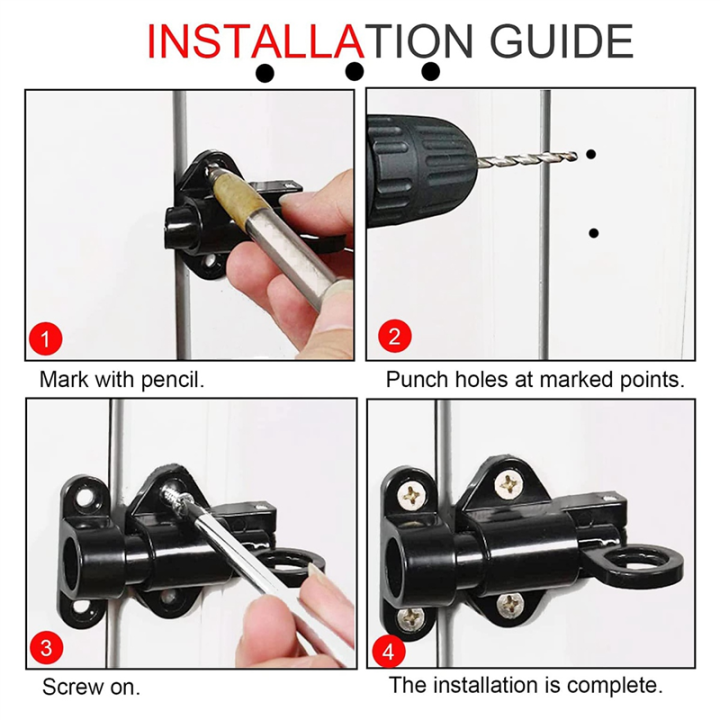 INSTALLATION GUIDE

1

Mark with pencil.

2

Punch holes at marked points.

3

Screw on.

4

The installation is complete.