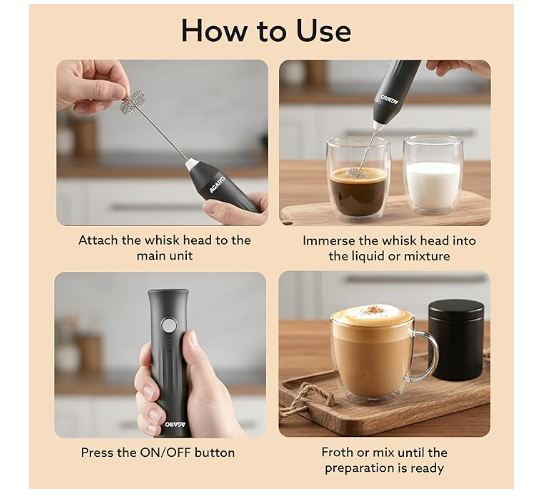 How to Use

AGARO

Attach the whisk head to the main unit

AGARO

Immerse the whisk head into the liquid or mixture

AGARO

Press the ON/OFF button

Froth or mix until the preparation is ready