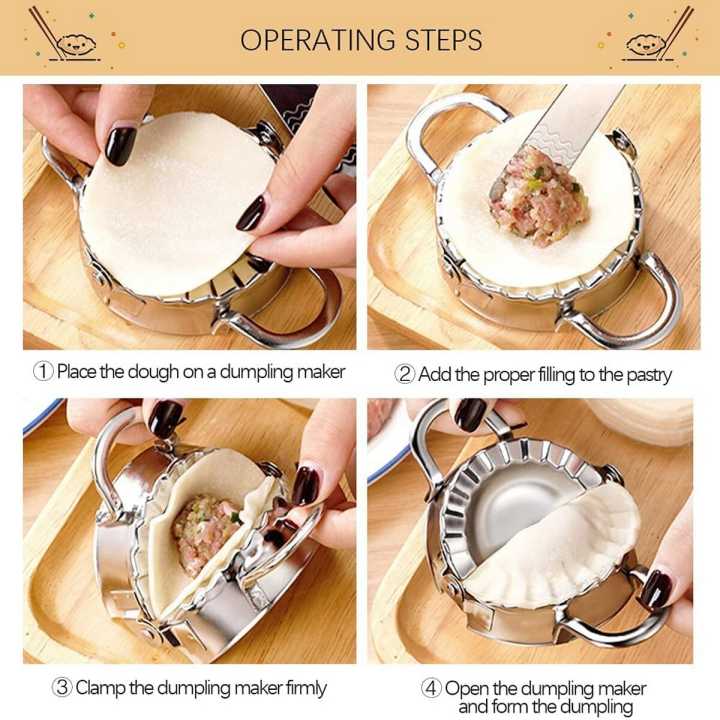 OPERATING STEPS

① Place the dough on a dumpling maker

② Add the proper filling to the pastry

③ Clamp the dumpling maker firmly

④ Open the dumpling maker and form the dumpling