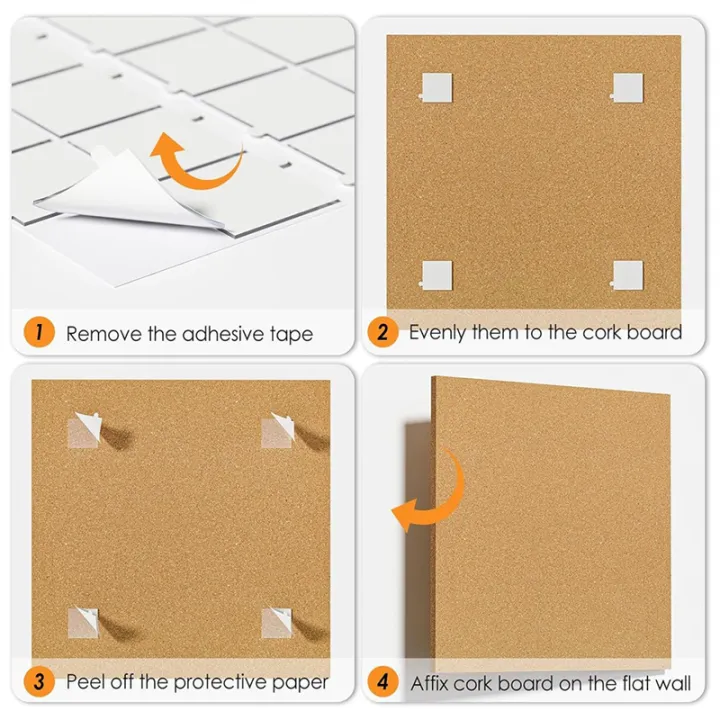 1 Remove the adhesive tape

2 Evenly them to the cork board

3 Peel off the protective paper

4 Affix cork board on the flat wall