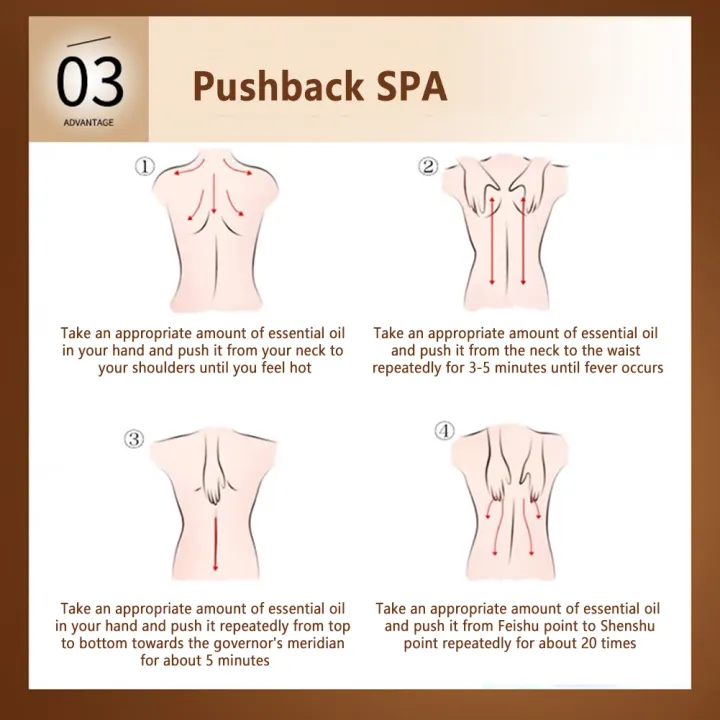 03
ADVANTAGE

Pushback SPA

①

Take an appropriate amount of essential oil in your hand and push it from your neck to your shoulders until you feel hot

②

Take an appropriate amount of essential oil and push it from the neck to the waist repeatedly for 3-5 minutes until fever occurs

③

Take an appropriate amount of essential oil in your hand and push it repeatedly from top to bottom towards the governor's meridian for about 5 minutes

④

Take an appropriate amount of essential oil and push it from Feishu point to Shenshu point repeatedly for about 20 times