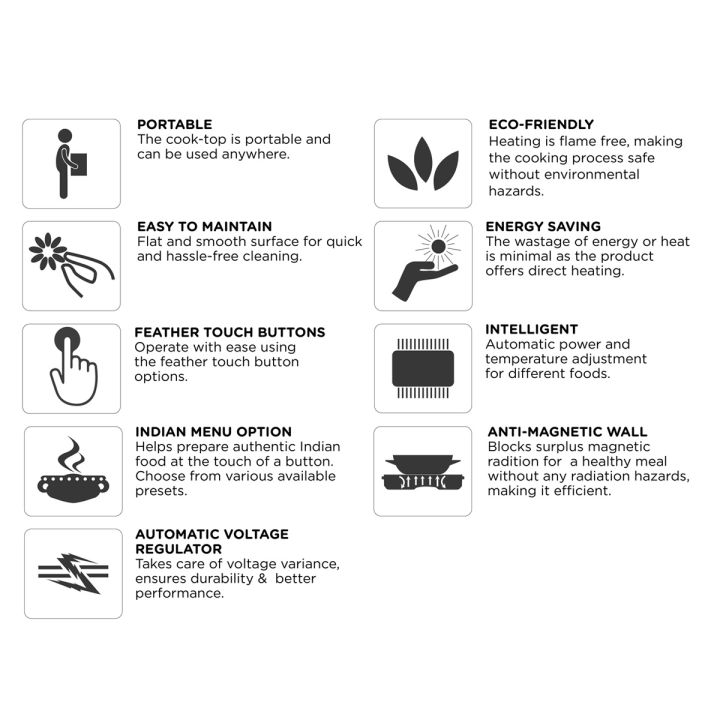 PORTABLE
The cook-top is portable and can be used anywhere.

EASY TO MAINTAIN
Flat and smooth surface for quick and hassle-free cleaning.

FEATHER TOUCH BUTTONS
Operate with ease using the feather touch button options.

INDIAN MENU OPTION
Helps prepare authentic Indian food at the touch of a button. Choose from various available presets.

AUTOMATIC VOLTAGE REGULATOR
Takes care of voltage variance, ensures durability & better performance.

ECO-FRIENDLY
Heating is flame free, making the cooking process safe without environmental hazards.

ENERGY SAVING
The wastage of energy or heat is minimal as the product offers direct heating.

INTELLIGENT
Automatic power and temperature adjustment for different foods.

ANTI-MAGNETIC WALL
Blocks surplus magnetic radition for a healthy meal without any radiation hazards, making it efficient.