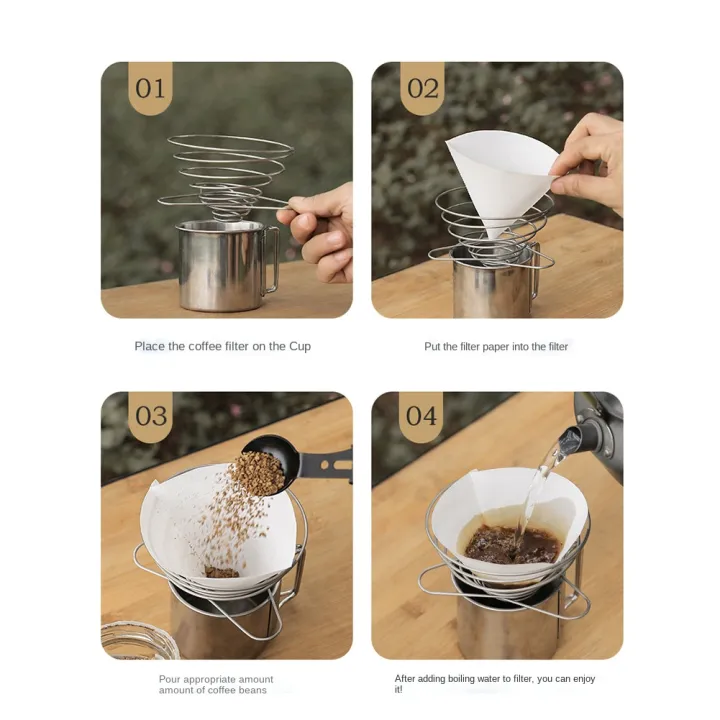 01

Place the coffee filter on the Cup

02

Put the filter paper into the filter

03

Pour appropriate amount amount of coffee beans

04

After adding boiling water to filter, you can enjoy it!