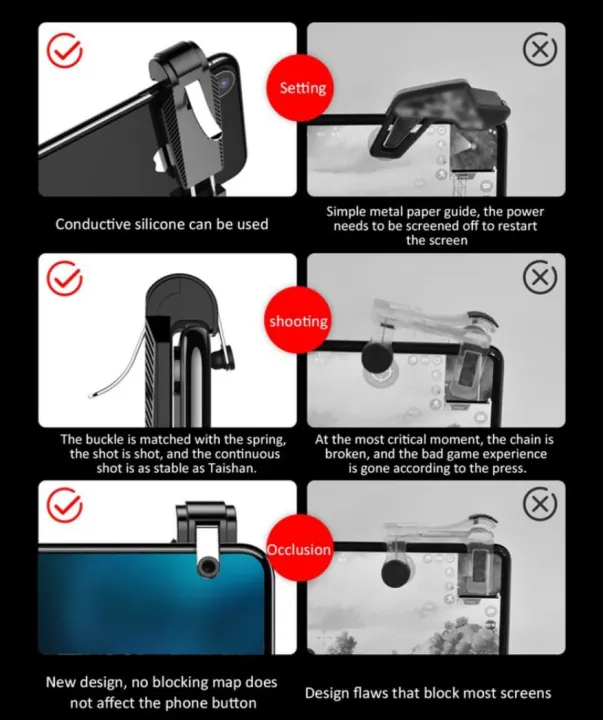 Setting

Conductive silicone can be used

Simple metal paper guide, the power needs to be screened off to restart the screen

shooting

The buckle is matched with the spring, the shot is shot, and the continuous shot is as stable as Taishan.

At the most critical moment, the chain is broken, and the bad game experience is gone according to the press.

Occlusion

New design, no blocking map does not affect the phone button

Design flaws that block most screens