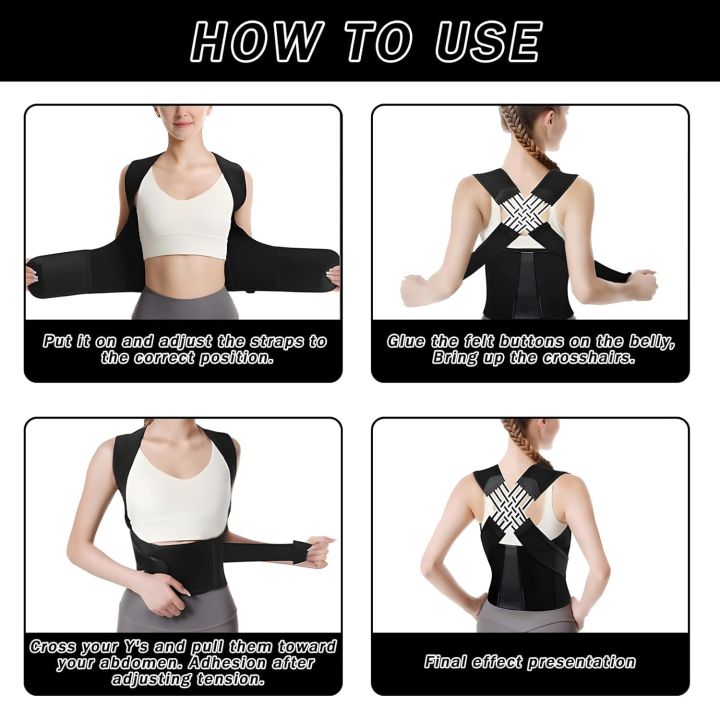 HOW TO USE

Put it on and adjust the straps to the correct position.

Glue the felt buttons on the belly, Bring up the crosshairs.

Cross your Y's and pull them toward your abdomen. Adhesion after adjusting tension.

Final effect presentation