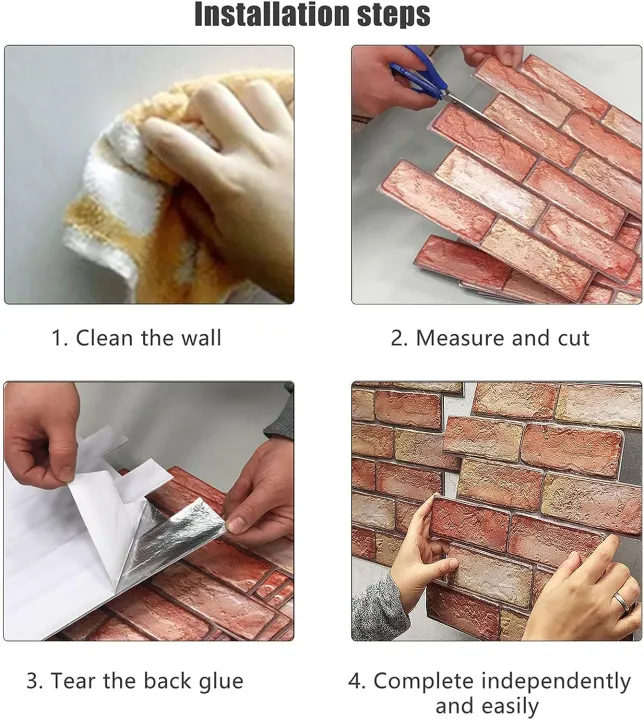 Installation steps

1. Clean the wall

2. Measure and cut

3. Tear the back glue

4. Complete independently and easily