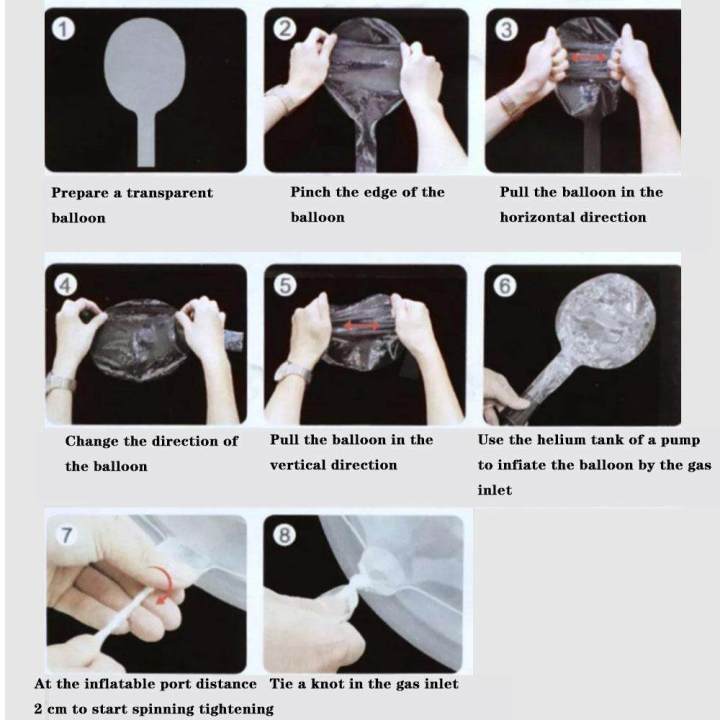 1

Prepare a transparent balloon

2

Pinch the edge of the balloon

3

Pull the balloon in the horizontal direction

4

Change the direction of the balloon

5

Pull the balloon in the vertical direction

6

Use the helium tank of a pump to infiate the balloon by the gas inlet

7

At the inflatable port distance 2 cm to start spinning tightening

8

Tie a knot in the gas inlet