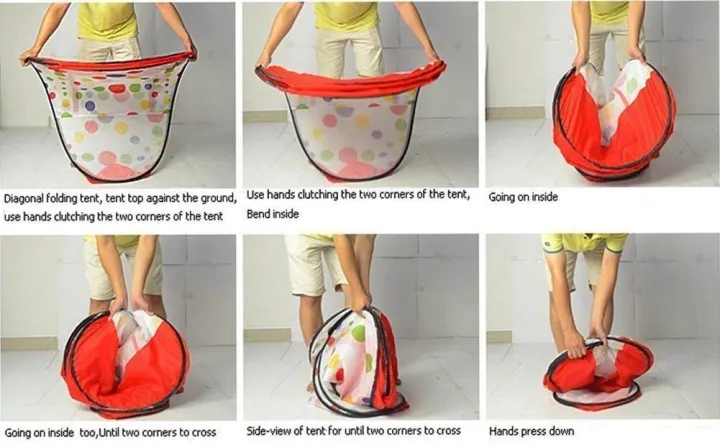 Diagonal folding tent, tent top against the ground, use hands clutching the two corners of the tent

Use hands clutching the two corners of the tent, Bend inside

Going on inside

Going on inside too,Until two corners to cross

Side-view of tent for until two corners to cross

Hands press down