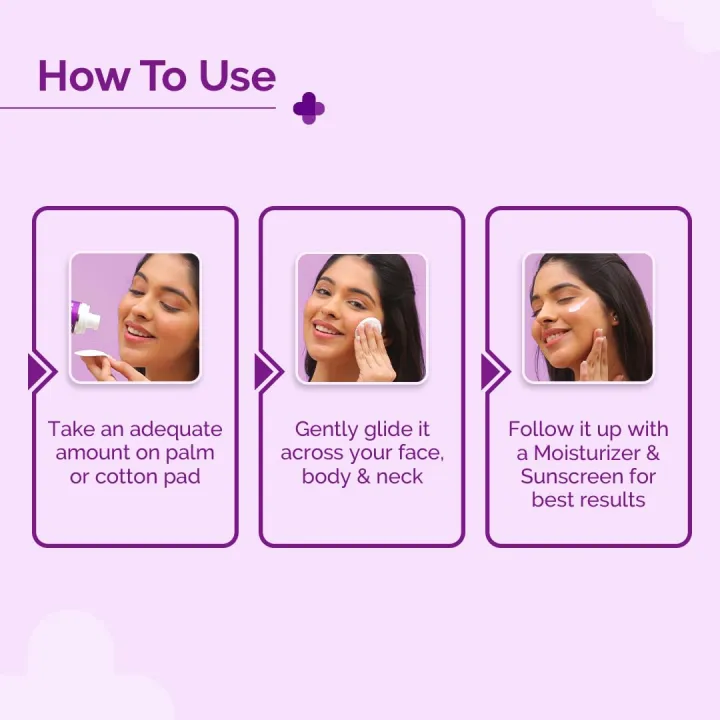 How To Use

Take an adequate amount on palm or cotton pad

Gently glide it across your face, body & neck

Follow it up with a Moisturizer & Sunscreen for best results