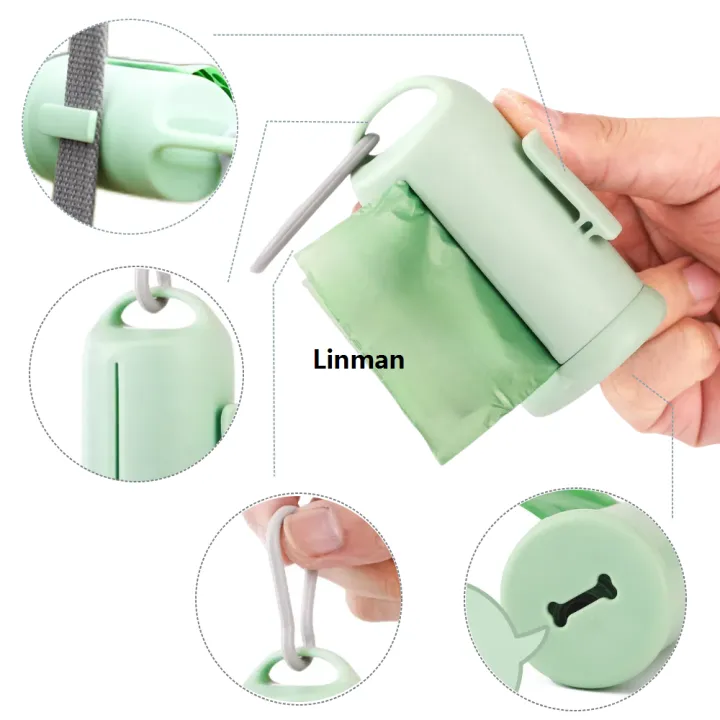 Linman