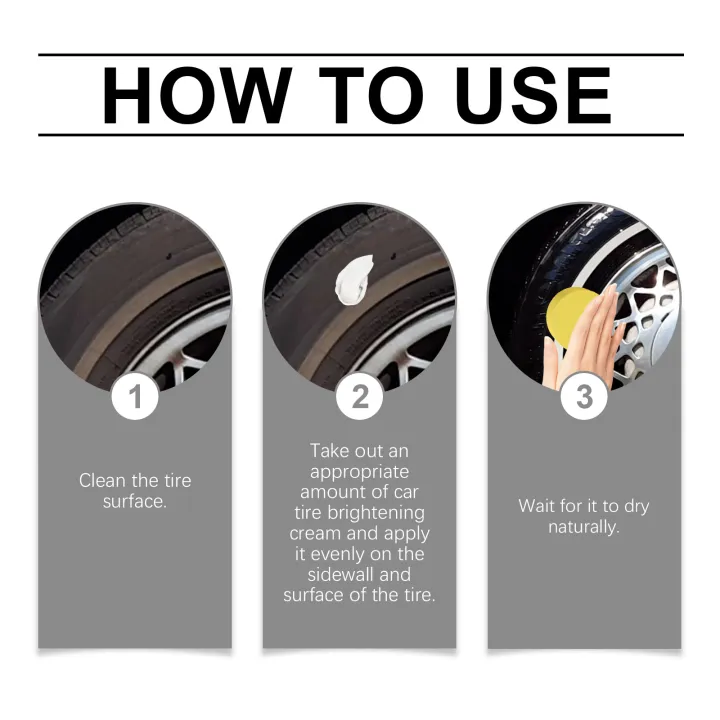 HOW TO USE

1

Clean the tire surface.

2

Take out an appropriate amount of car tire brightening cream and apply it evenly on the sidewall and surface of the tire.

3

Wait for it to dry naturally.