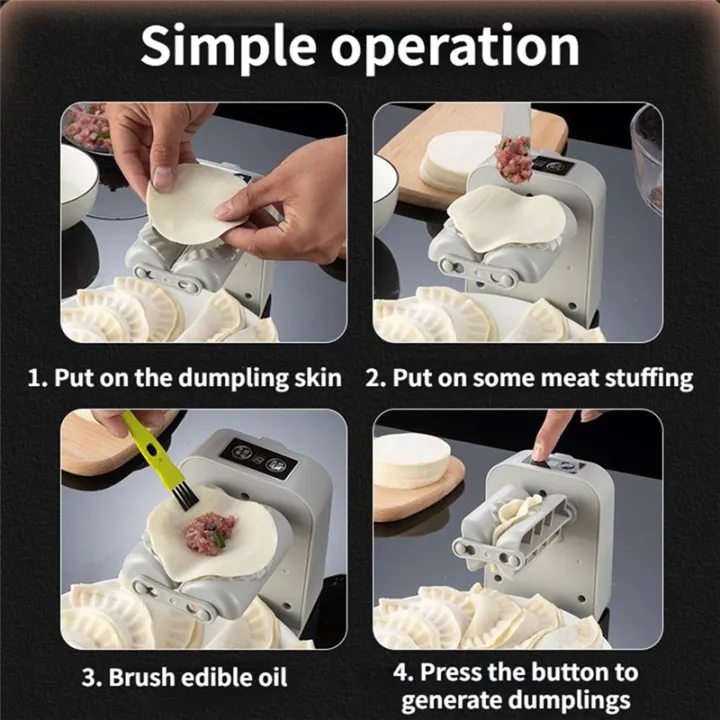 Simple operation

1. Put on the dumpling skin

2. Put on some meat stuffing

3. Brush edible oil

4. Press the button to generate dumplings