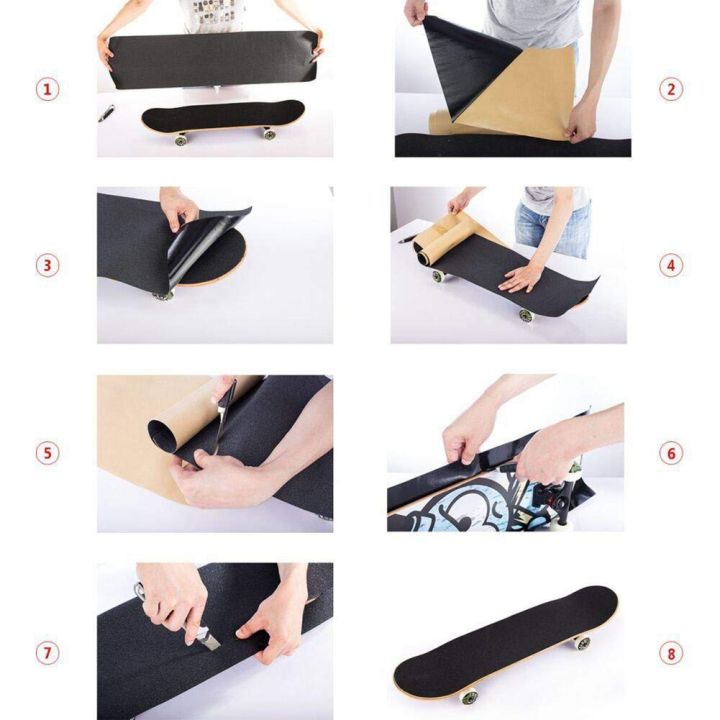 1

2

3

4

5

6

7

8