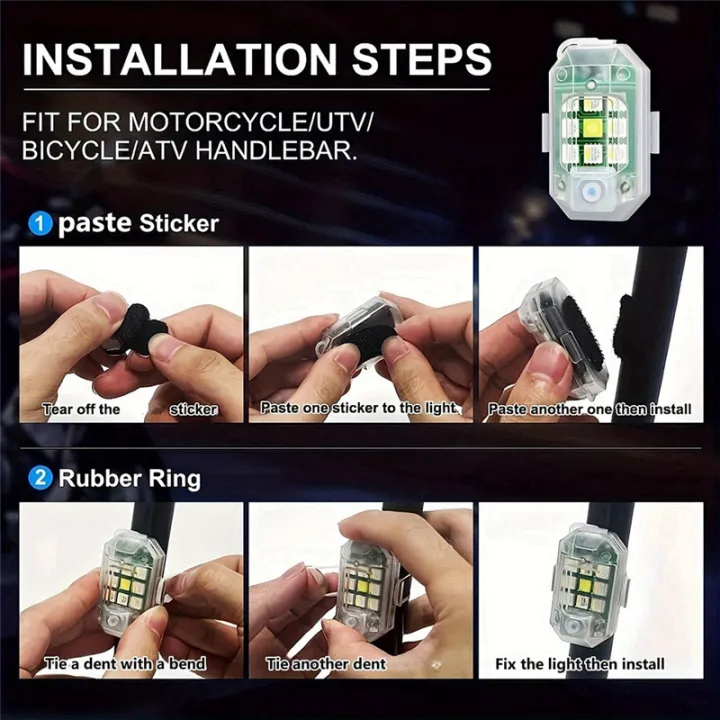 INSTALLATION STEPS

FIT FOR MOTORCYCLE/UTV/ BICYCLE/ATV HANDLEBAR.

1 paste Sticker

Tear off the sticker

Paste one sticker to the light

Paste another one then install

2 Rubber Ring

Tie a dent with a bend

Tie another dent

Fix the light then install