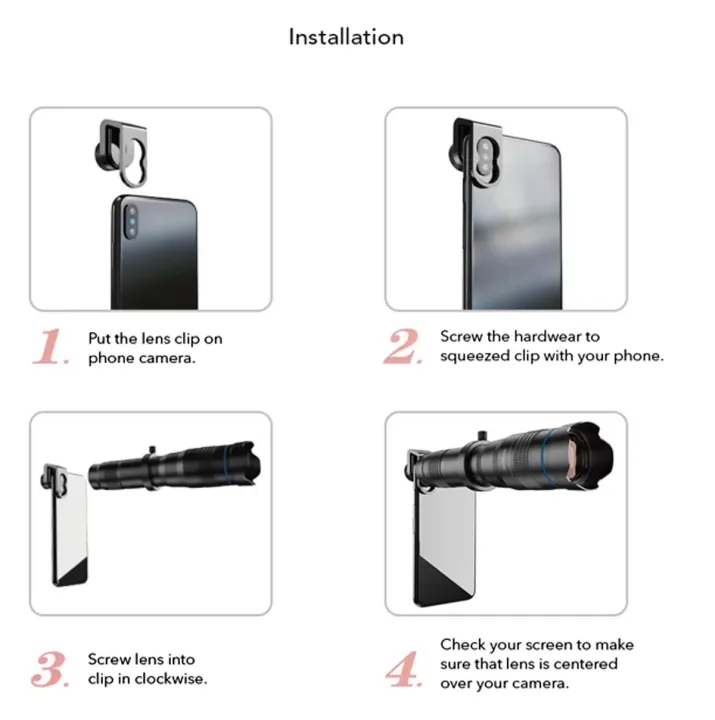 Installation

1. Put the lens clip on phone camera.

2. Screw the hardwear to squeezed clip with your phone.

3. Screw lens into clip in clockwise.

4. Check your screen to make sure that lens is centered over your camera.