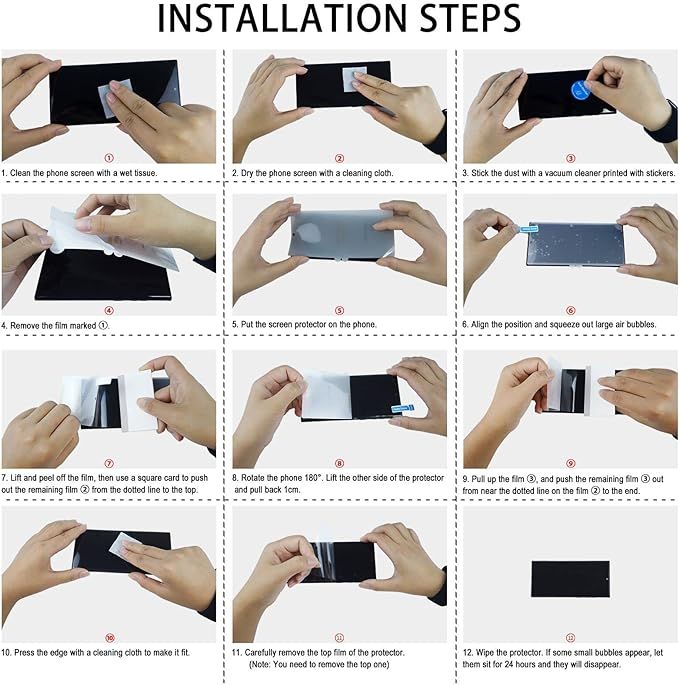 INSTALLATION STEPS

①

1. Clean the phone screen with a wet tissue.

②

2. Dry the phone screen with a cleaning cloth.

③

3. Stick the dust with a vacuum cleaner printed with stickers.

④

4. Remove the film marked ①.

⑤

5. Put the screen protector on the phone.

⑥

6. Align the position and squeeze out large air bubbles.

⑦

7. Lift and peel off the film, then use a square card to push out the remaining film ② from the dotted line to the top.

⑧

8. Rotate the phone 180°. Lift the other side of the protector and pull back 1cm.

⑨

9. Pull up the film ③, and push the remaining film ③ out from near the dotted line on the film ② to the end.

⑩

10. Press the edge with a cleaning cloth to make it fit.

⑪

11. Carefully remove the top film of the protector. (Note: You need to remove the top one)

⑫

12. Wipe the protector. If some small bubbles appear, let them sit for 24 hours and they will disappear.