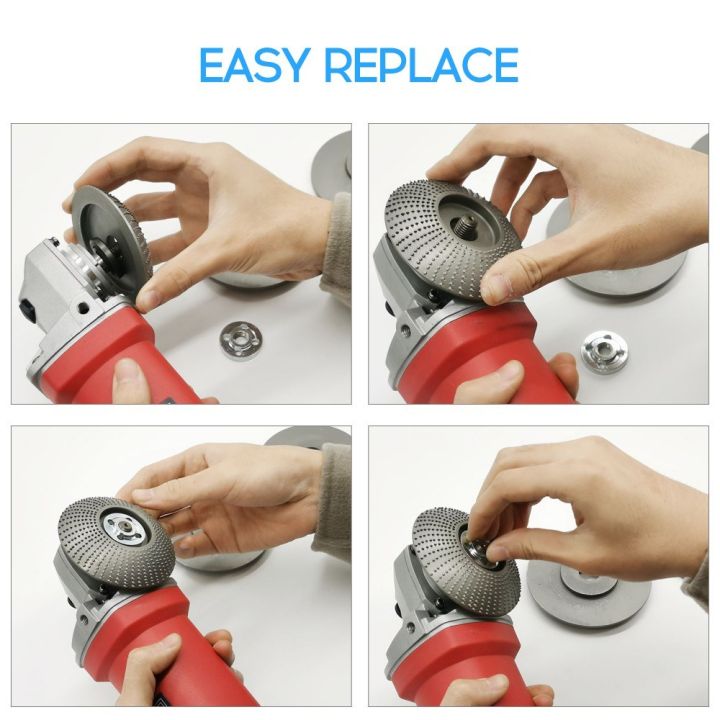 EASY REPLACE