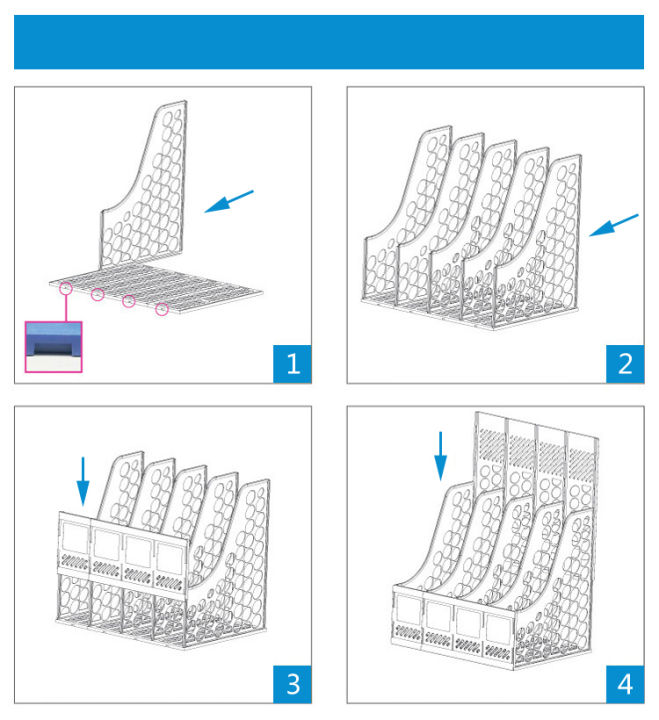 1

2

3

4