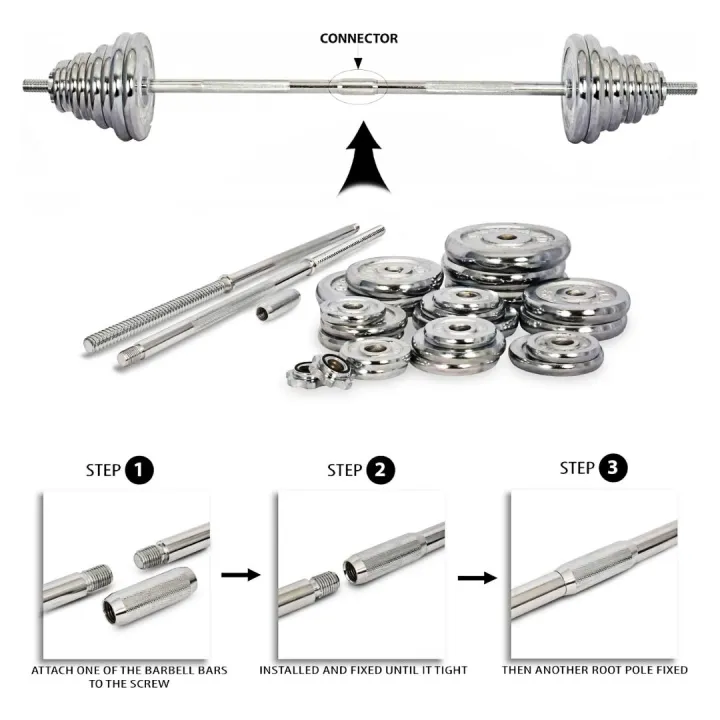 CONNECTOR

STEP 1

ATTACH ONE OF THE BARBELL BARS TO THE SCREW

STEP 2

INSTALLED AND FIXED UNTIL IT TIGHT

STEP 3

THEN ANOTHER ROOT POLE FIXED