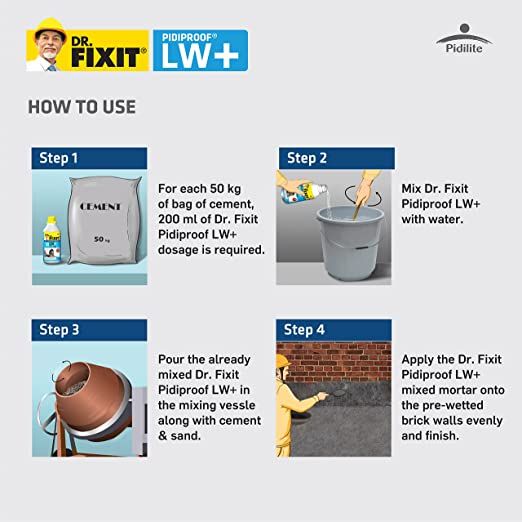 DR. FIXIT®

PIDIPROOF®
LW+

Pidilite

HOW TO USE

Step 1

CEMENT

50 kg

For each 50 kg of bag of cement, 200 ml of Dr. Fixit Pidiproof LW+ dosage is required.

Step 2

Mix Dr. Fixit Pidiproof LW+ with water.

Step 3

Pour the already mixed Dr. Fixit Pidiproof LW+ in the mixing vessle along with cement & sand.

Step 4

Apply the Dr. Fixit Pidiproof LW+ mixed mortar onto the pre-wetted brick walls evenly and finish.