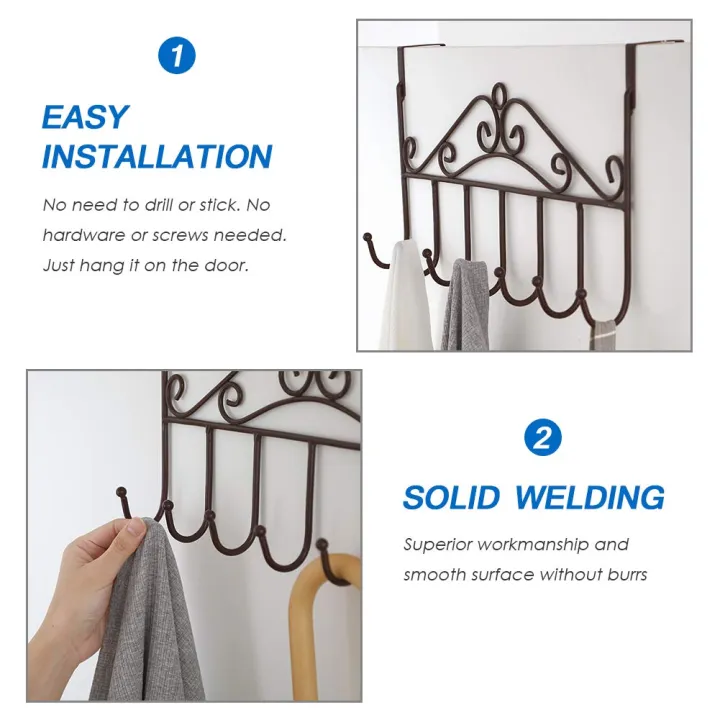 1

EASY INSTALLATION

No need to drill or stick. No hardware or screws needed. Just hang it on the door.

2

SOLID WELDING

Superior workmanship and smooth surface without burrs