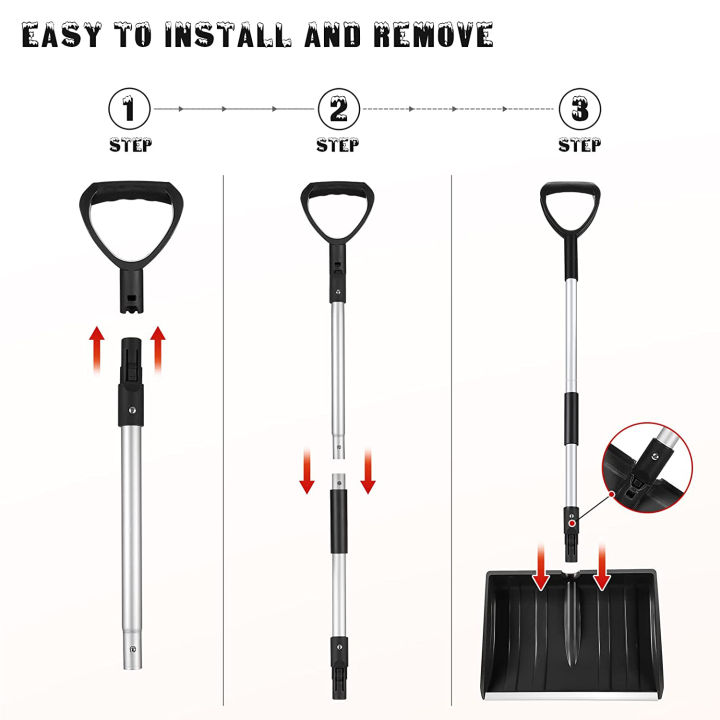 EASY TO INSTALL AND REMOVE

1
STEP

2
STEP

3
STEP