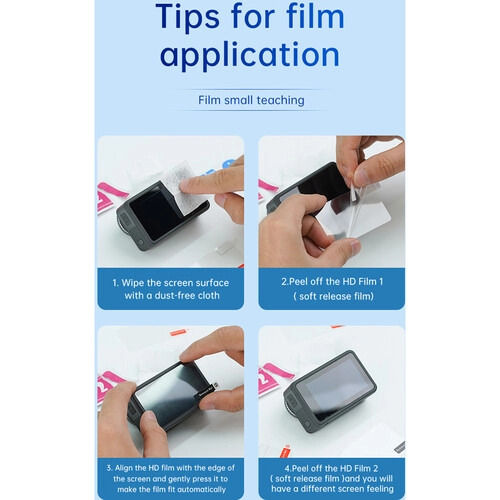 Tips for film application

Film small teaching

1. Wipe the screen surface with a dust-free cloth

2.Peel off the HD Film 1 ( soft release film)

3. Align the HD film with the edge of the screen and gently press it to make the film fit automatically

4.Peel off the HD Film 2 ( soft release film )and you will have a different screen feeling